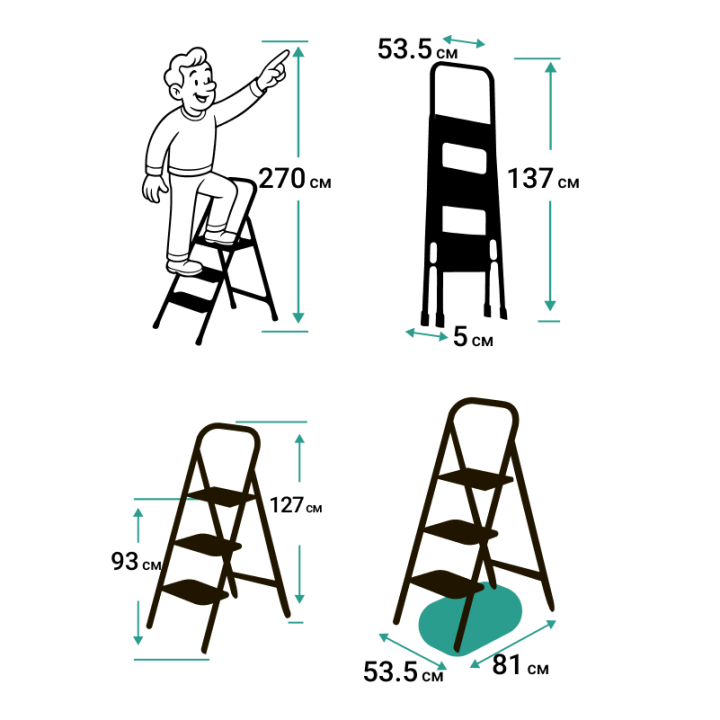 270 см

53.5 см

137 см

5 см

127 см

93 см

53.5 см

81 см